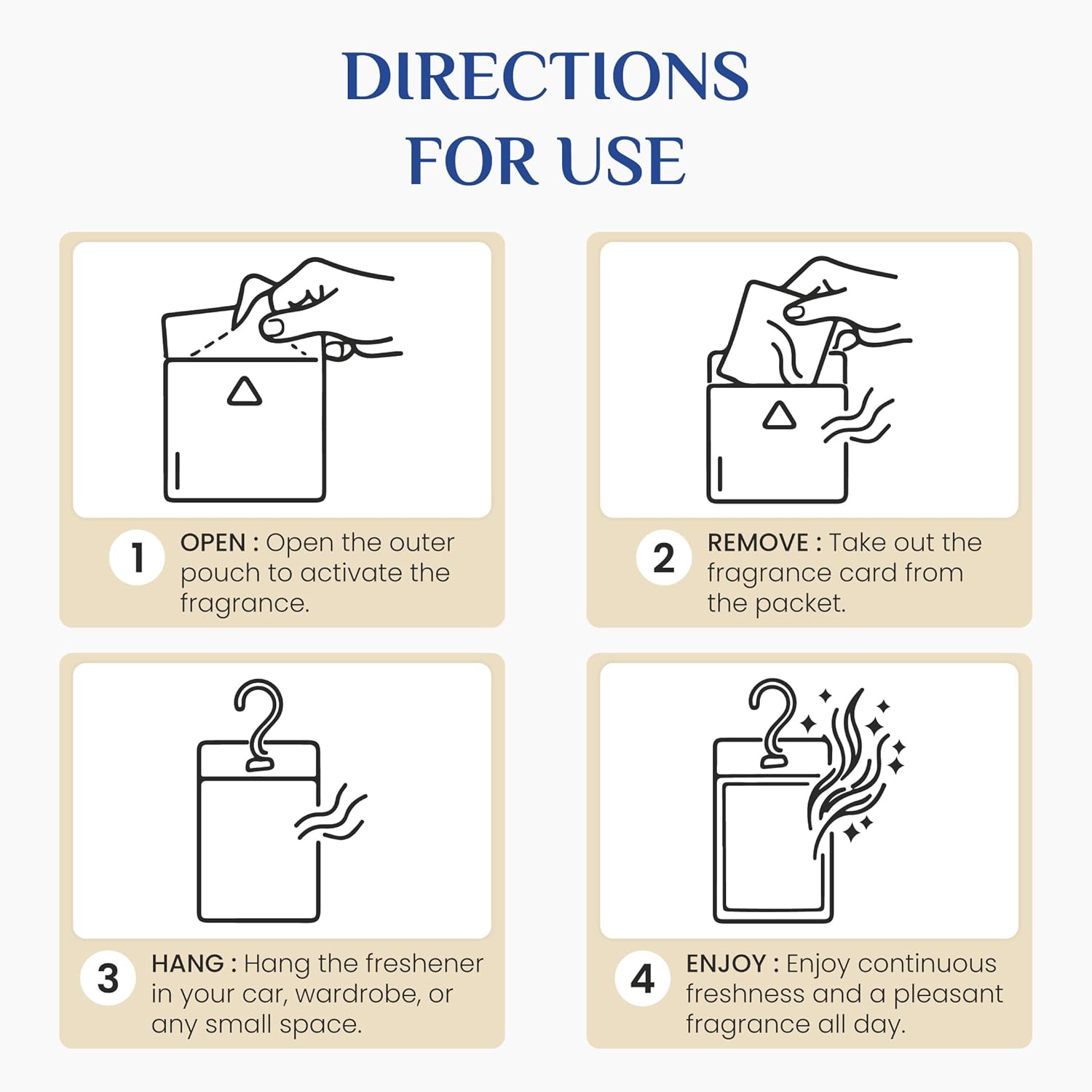 DIRECTIONS FOR USE

1 OPEN : Open the outer pouch to activate the fragrance.

2 REMOVE : Take out the fragrance card from the packet.

3 HANG : Hang the freshener in your car, wardrobe, or any small space.

4 ENJOY : Enjoy continuous freshness and a pleasant fragrance all day.